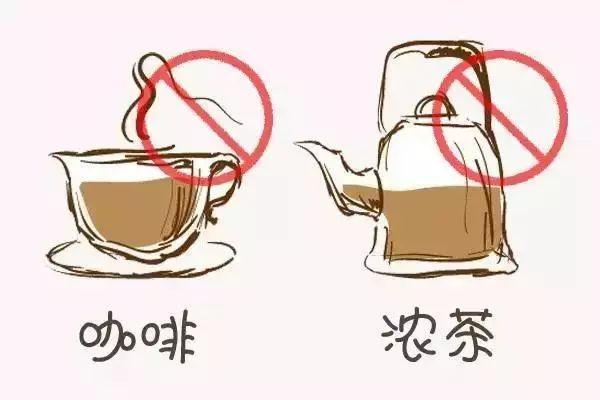 咖啡

浓茶